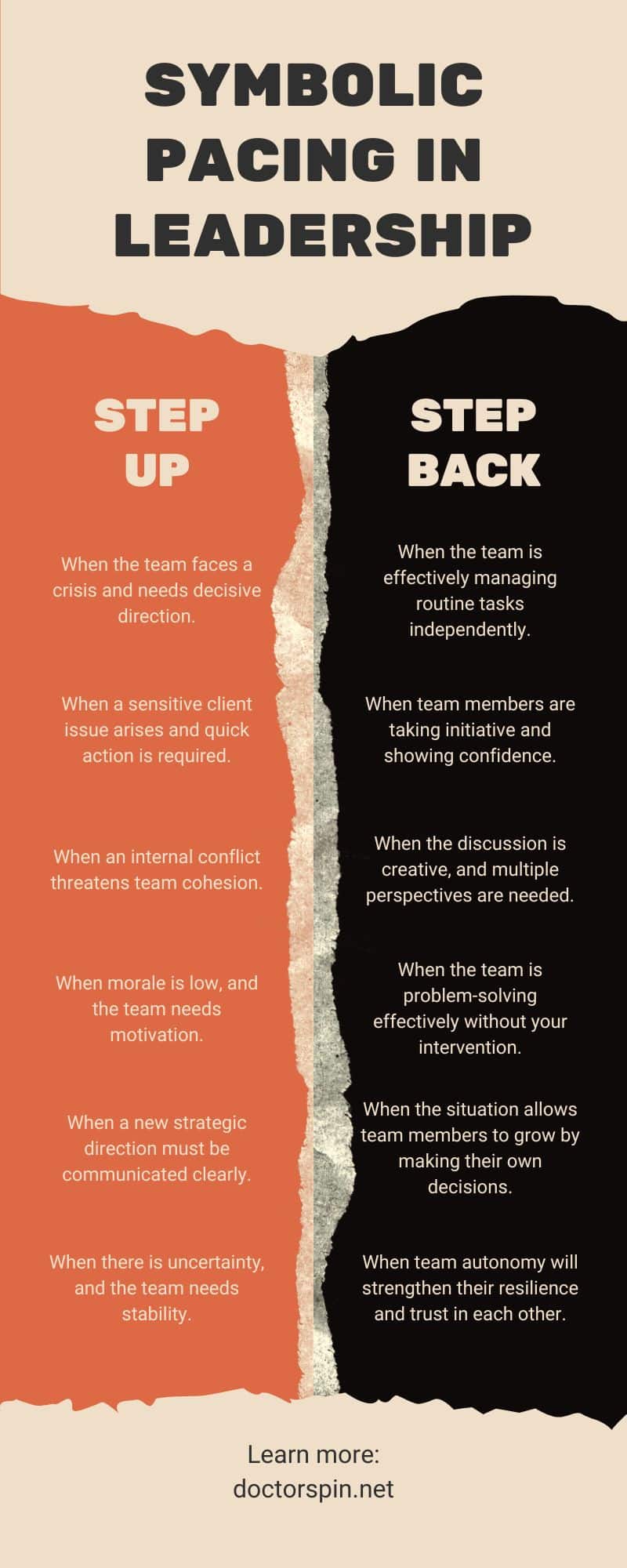 SYMBOLIC PACING IN LEADERSHIP

STEP UP

When the team faces a crisis and needs decisive direction.

When a sensitive client issue arises and quick action is required.

When an internal conflict threatens team cohesion.

When morale is low, and the team needs motivation.

When a new strategic direction must be communicated clearly.

When there is uncertainty, and the team needs stability.

STEP BACK

When the team is effectively managing routine tasks independently.

When team members are taking initiative and showing confidence.

When the discussion is creative, and multiple perspectives are needed.

When the team is problem-solving effectively without your intervention.

When the situation allows team members to grow by making their own decisions.

When team autonomy will strengthen their resilience and trust in each other.

Learn more:
doctorspin.net